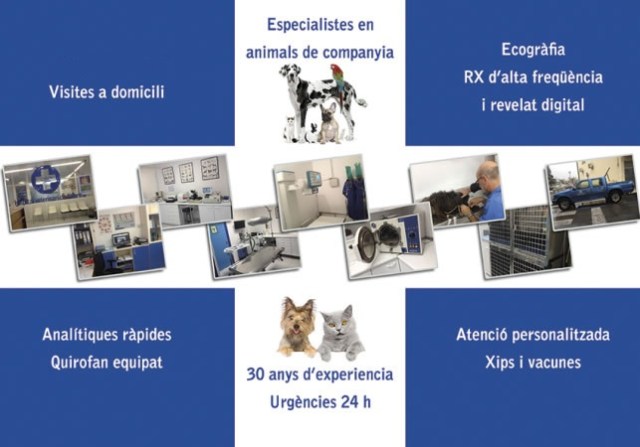 Visites a domicili

Especialistes en animals de companyia

Ecogràfia
RX d'alta freqüència
i revelat digital

Analítiques ràpides
Quirofan equipat

30 anys d'experiencia
Urgències 24 h

Atenció personalitzada
Xips i vacunes